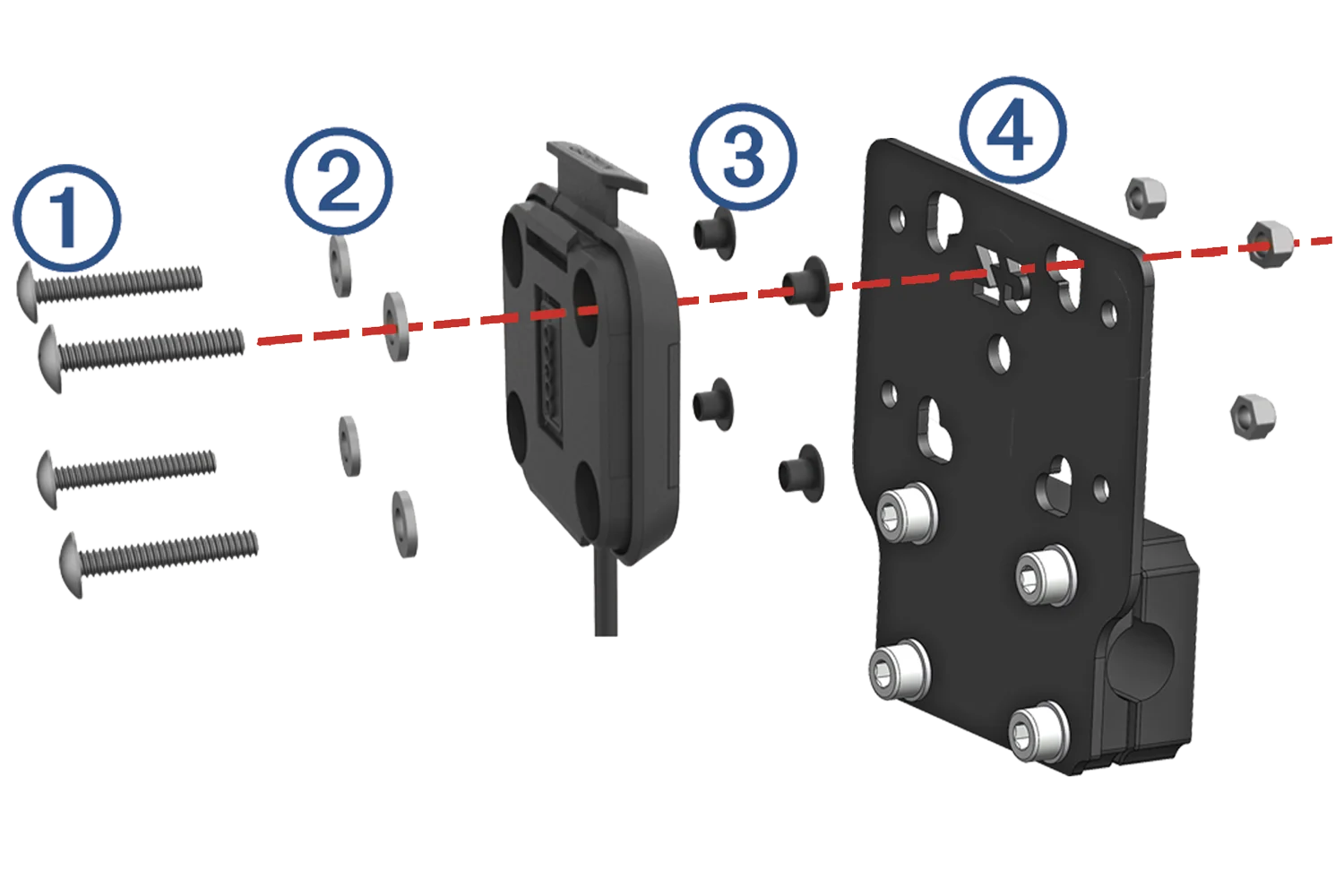 ①
②
③
④